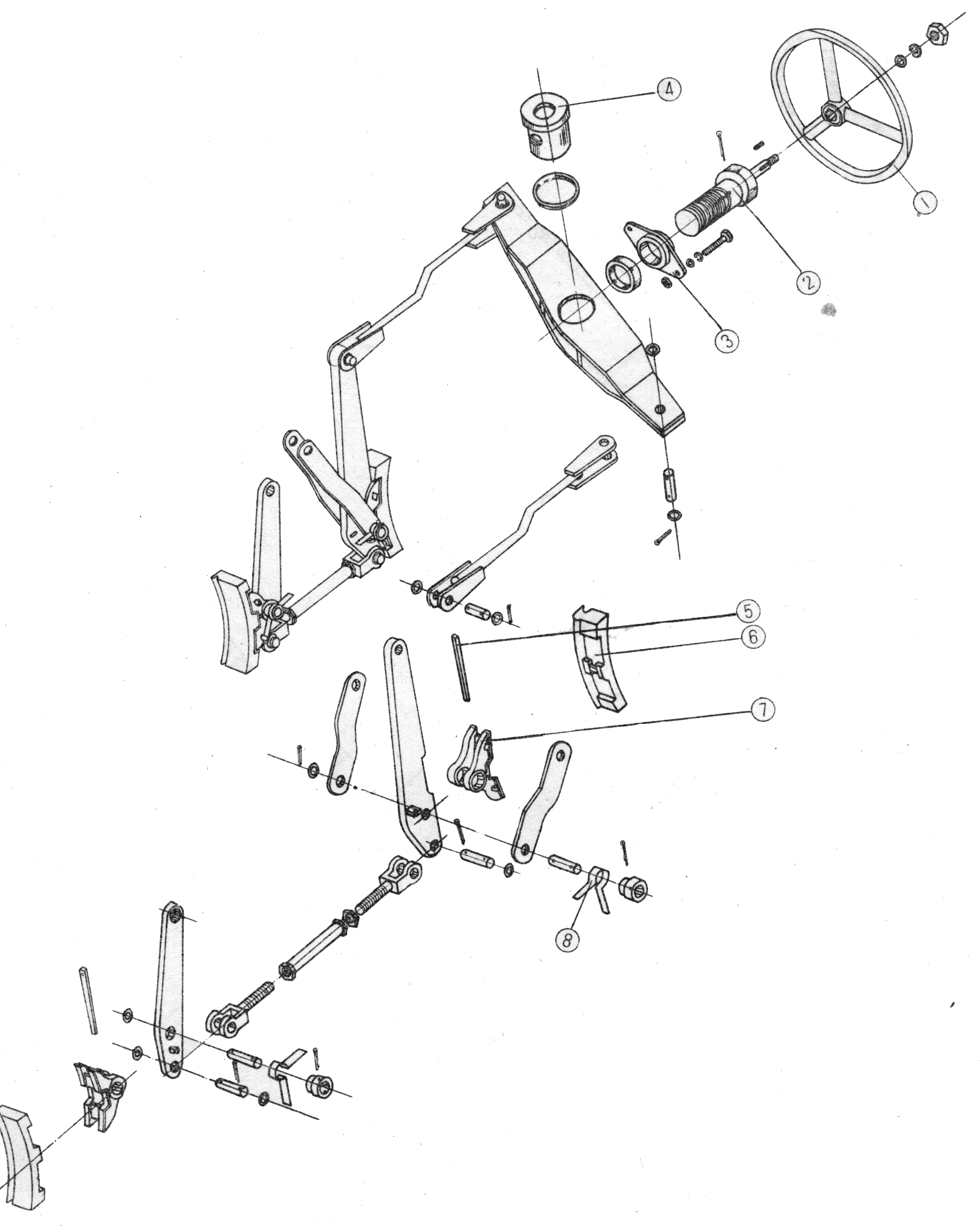 4
1
2
3
5
6
7
8